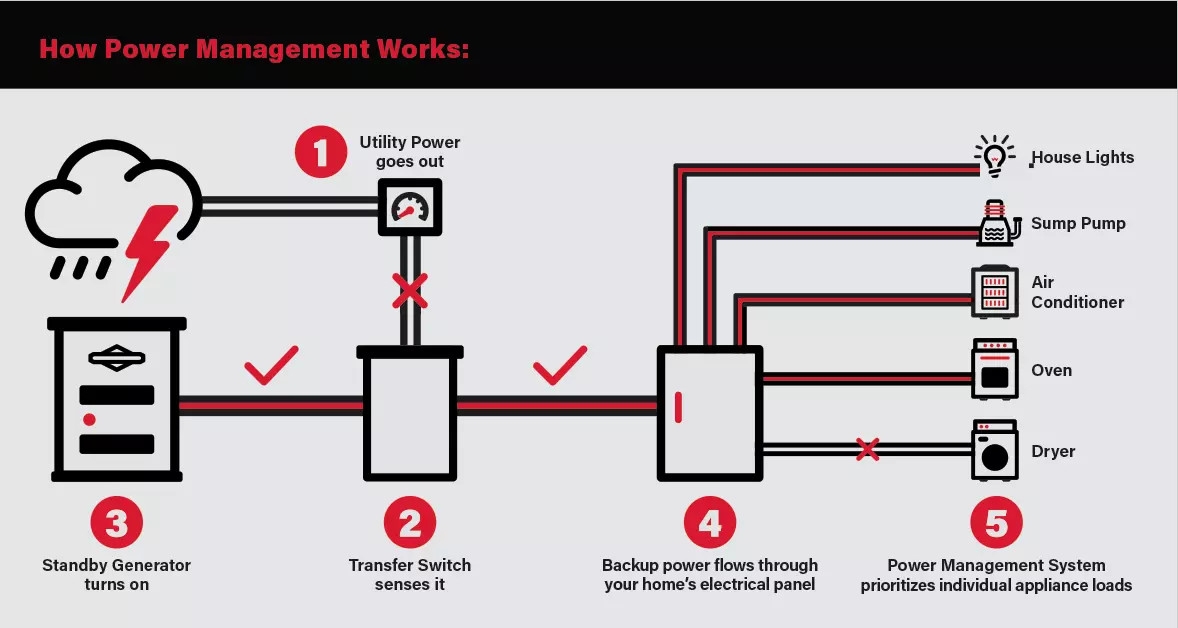 How Power Management Works:

1 Utility Power goes out

House Lights

Sump Pump

Air Conditioner

Oven

Dryer

3 Standby Generator turns on

2 Transfer Switch senses it

4 Backup power flows through your home's electrical panel

5 Power Management System prioritizes individual appliance loads